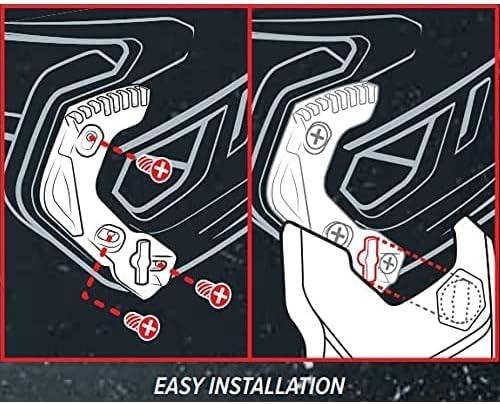 EASY INSTALLATION