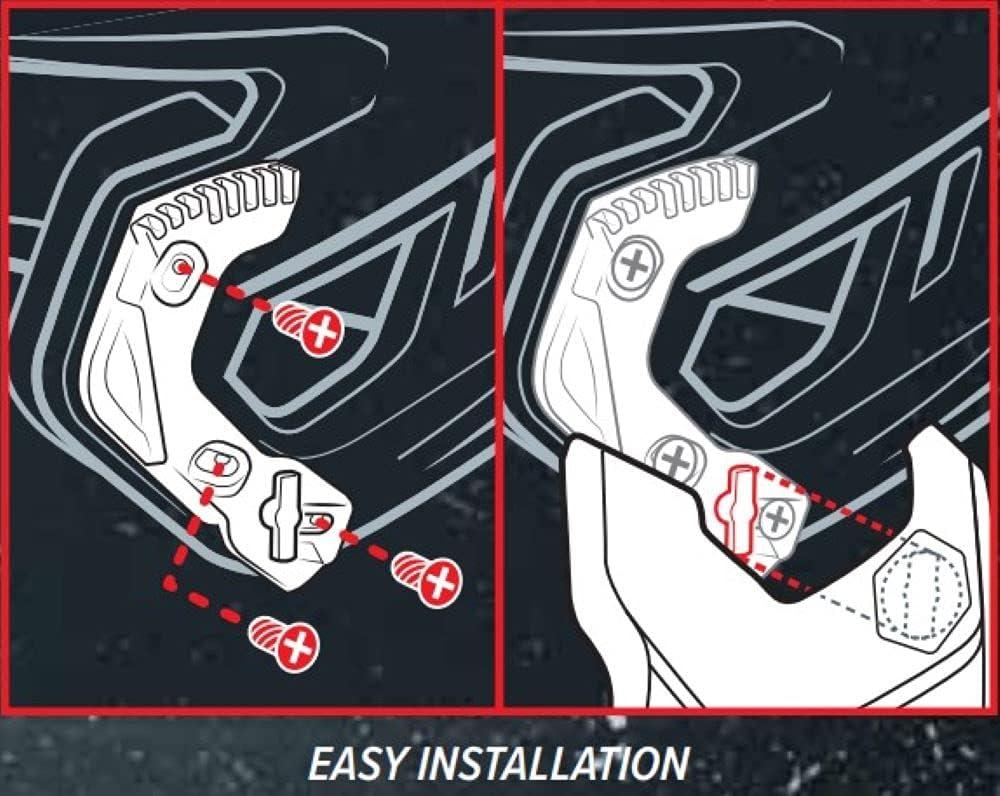 EASY INSTALLATION